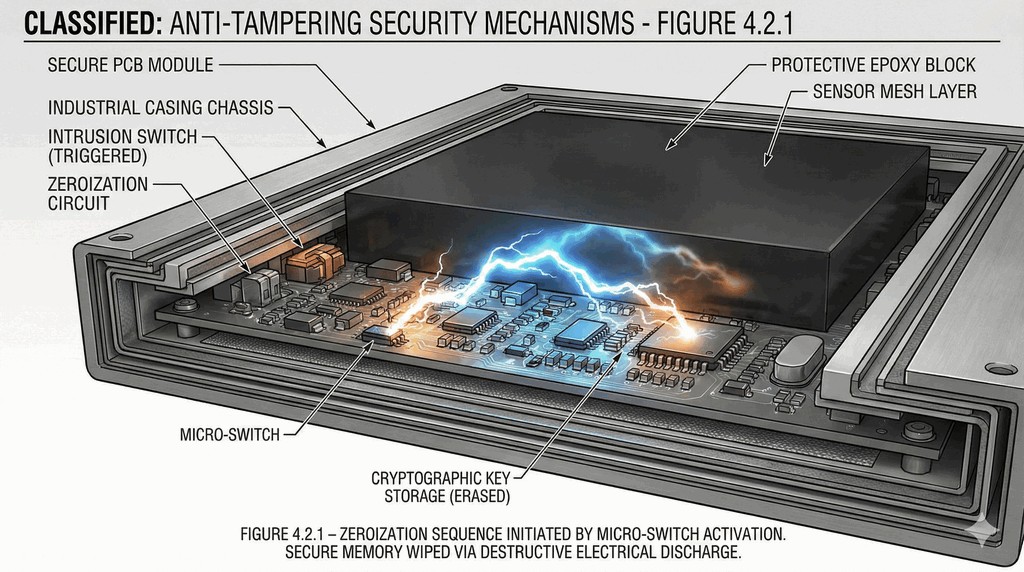 CLASSIFIED: ANTI-TAMPERING SECURITY MECHANISMS - FIGURE 4.2.1

SECURE PCB MODULE

INDUSTRIAL CASING CHASSIS

INTRUSION SWITCH (TRIGGERED)

ZEROIZATION CIRCUIT

PROTECTIVE EPOXY BLOCK

SENSOR MESH LAYER

MICRO-SWITCH

CRYPTOGRAPHIC KEY STORAGE (ERASED)

FIGURE 4.2.1 – ZEROIZATION SEQUENCE INITIATED BY MICRO-SWITCH ACTIVATION. SECURE MEMORY WIPED VIA DESTRUCTIVE ELECTRICAL DISCHARGE.